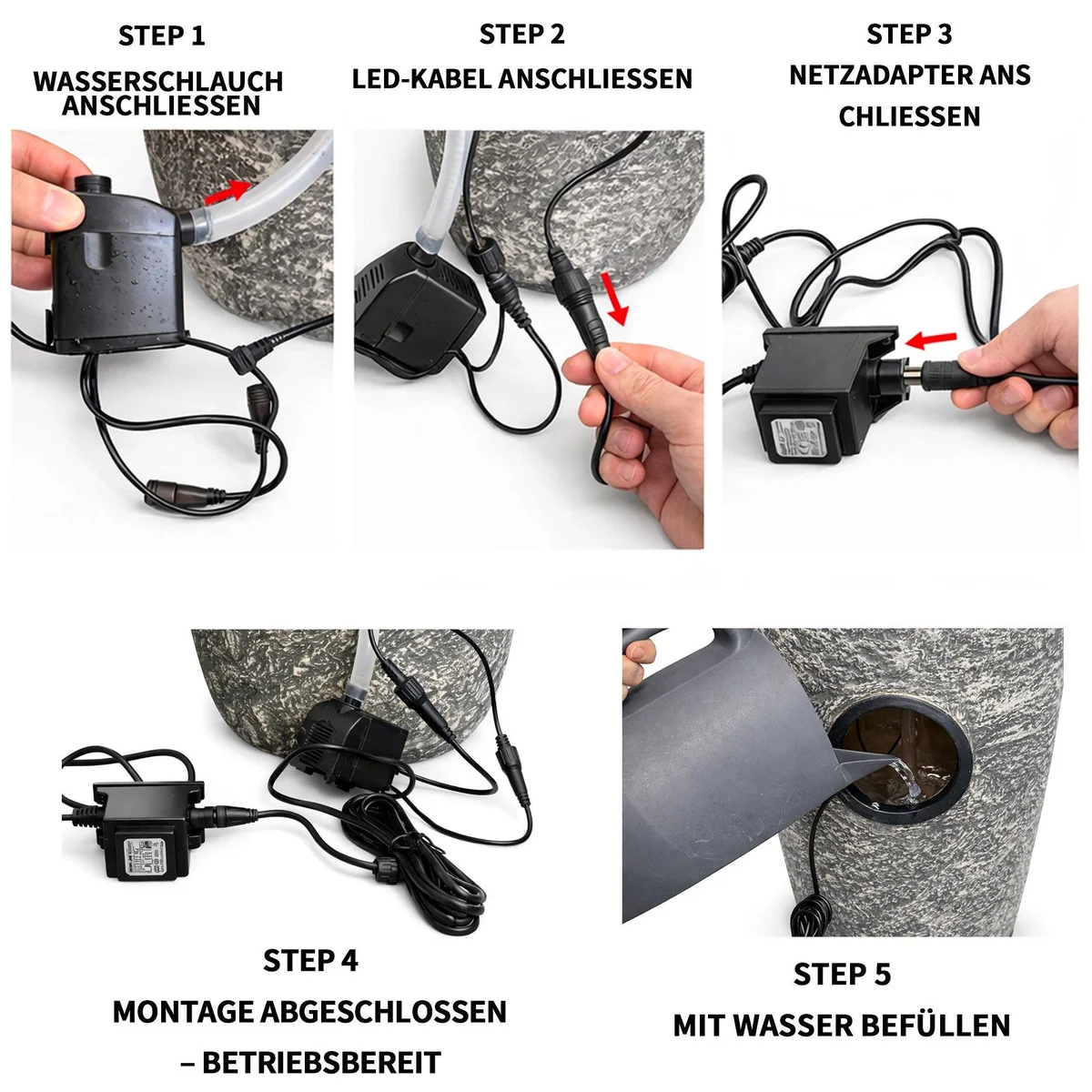 STEP 1
WASSERSCHLAUCH ANSCHLIESSEN

STEP 2
LED-KABEL ANSCHLIESSEN

STEP 3
NETZADAPTER ANS CHLIESSEN

STEP 4
MONTAGE ABGESCHLOSSEN – BETRIEBSBEREIT

STEP 5
MIT WASSER BEFÜLLEN