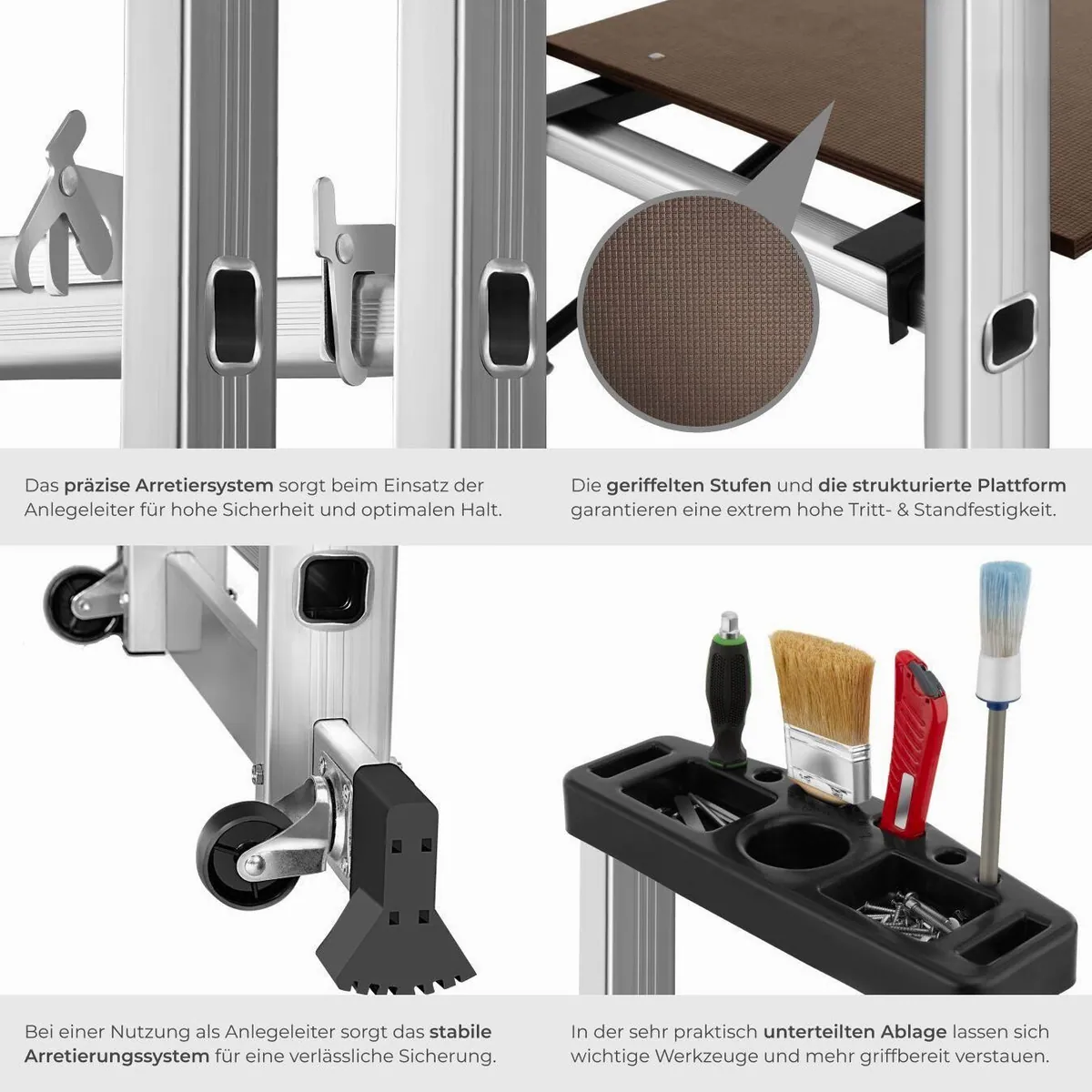 Das präzise Arretiersystem sorgt beim Einsatz der Anlegeleiter für hohe Sicherheit und optimalen Halt.

Die geriffelten Stufen und die strukturierte Plattform garantieren eine extrem hohe Tritt- & Standfestigkeit.

Bei einer Nutzung als Anlegeleiter sorgt das stabile Arretierungssystem für eine verlässliche Sicherung.

In der sehr praktisch unterteilten Ablage lassen sich wichtige Werkzeuge und mehr griffbereit verstauen.