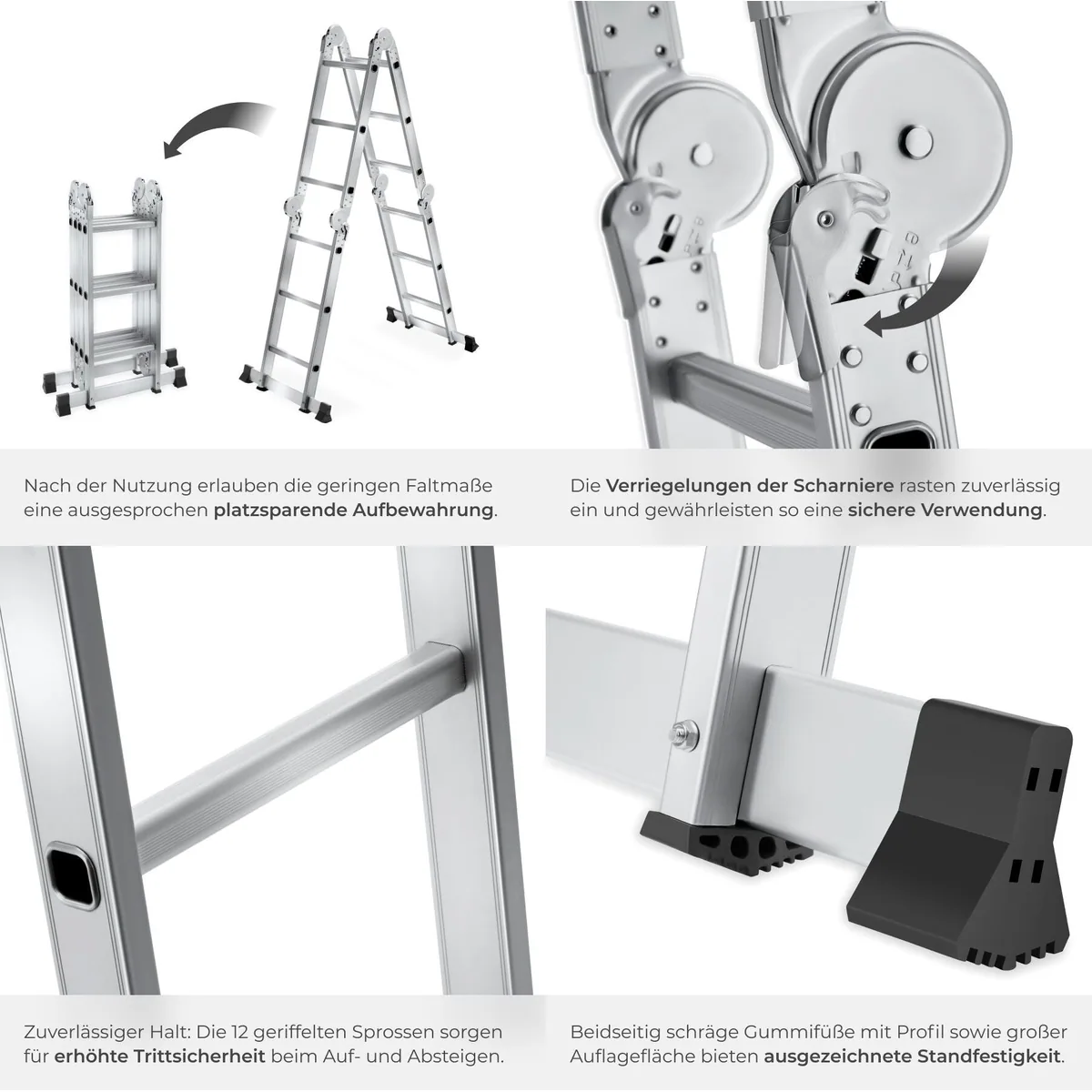 Nach der Nutzung erlauben die geringen Faltmaße eine ausgesprochen platzsparende Aufbewahrung.

Die Verriegelungen der Scharniere rasten zuverlässig ein und gewährleisten so eine sichere Verwendung.

Zuverlässiger Halt: Die 12 geriffelten Sprossen sorgen für erhöhte Trittsicherheit beim Auf- und Absteigen.

Beidseitig schräge Gummifüße mit Profil sowie großer Auflagefläche bieten ausgezeichnete Standfestigkeit.